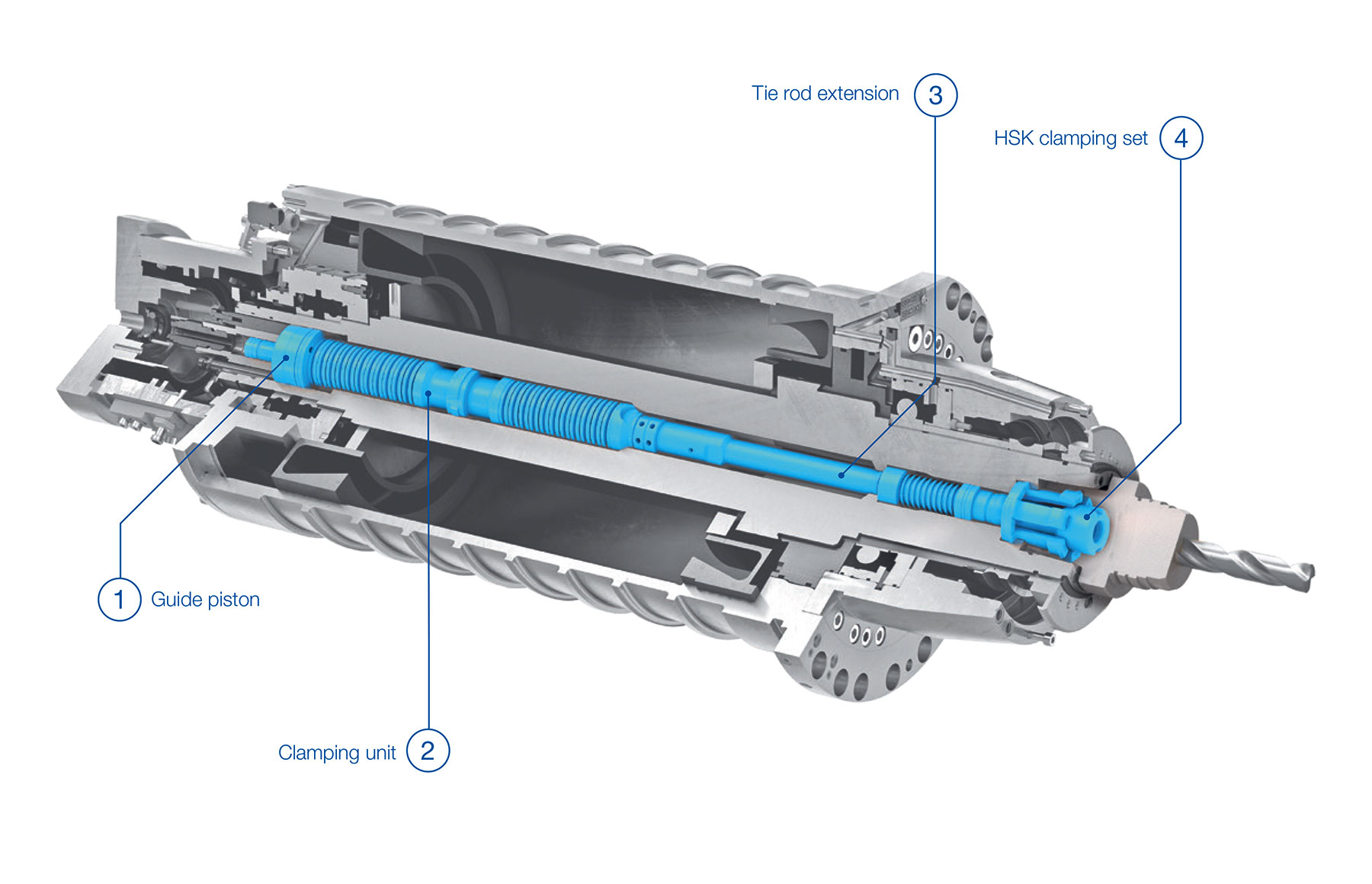 Tie rod extension 3

HSK clamping set 4

1 Guide piston

Clamping unit 2